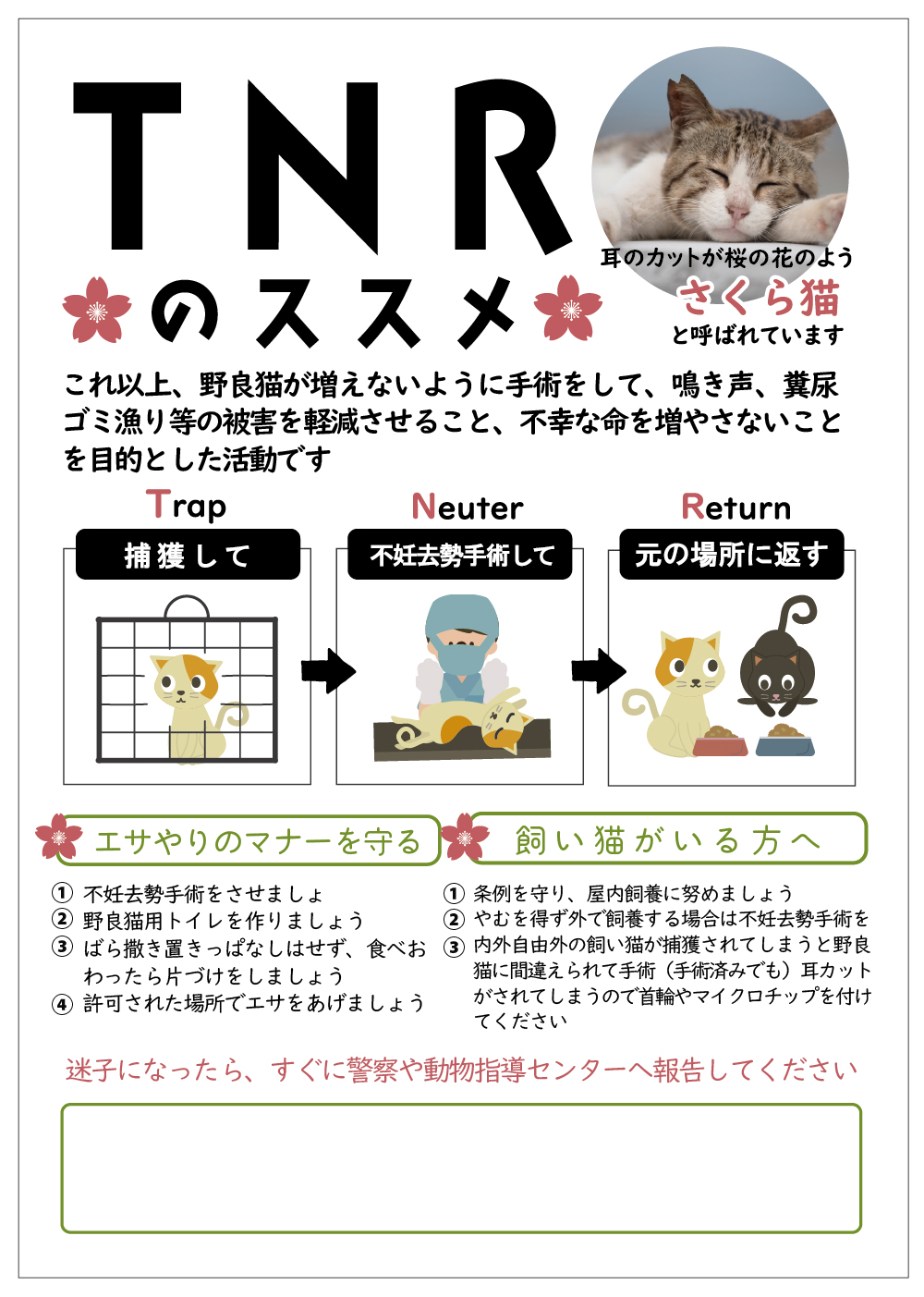 TNR

のススメ

耳のカットが桜の花のよう
さくら猫
と呼ばれています

これ以上、野良猫が増えないように手術をして、鳴き声、糞尿ゴミ漁り等の被害を軽減させること、不幸な命を増やさないことを目的とした活動です

Trap
捕獲して

Neuter
不妊去勢手術して

Return
元の場所に返す

エサやりのマナーを守る

① 不妊去勢手術をさせましょ
② 野良猫用トイレを作りましょう
③ ばら撒き置きっぱなしはせず、食べおわったら片づけをしましょう
④ 許可された場所でエサをあげましょう

飼い猫がいる方へ

① 条例を守り、屋内飼養に努めましょう
② やむを得ず外で飼養する場合は不妊去勢手術を
③ 内外自由外の飼い猫が捕獲されてしまうと野良猫に間違えられて手術（手術済みでも）耳カットがされてしまうので首輪やマイクロチップを付けてください

迷子になったら、すぐに警察や動物指導センターへ報告してください